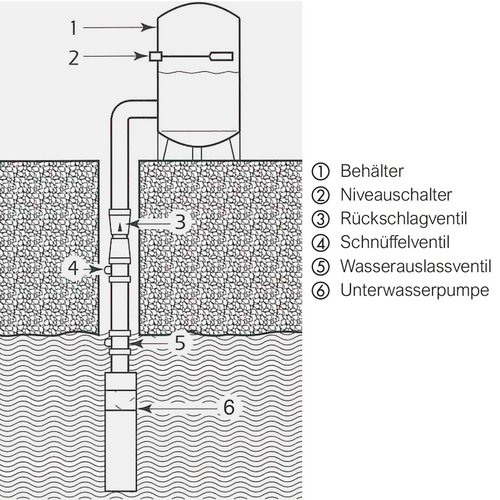 1
2
3
4
5
6

① Behälter
② Niveauschalter
③ Rückschlagventil
④ Schnüffelventil
⑤ Wasserauslassventil
⑥ Unterwasserpumpe